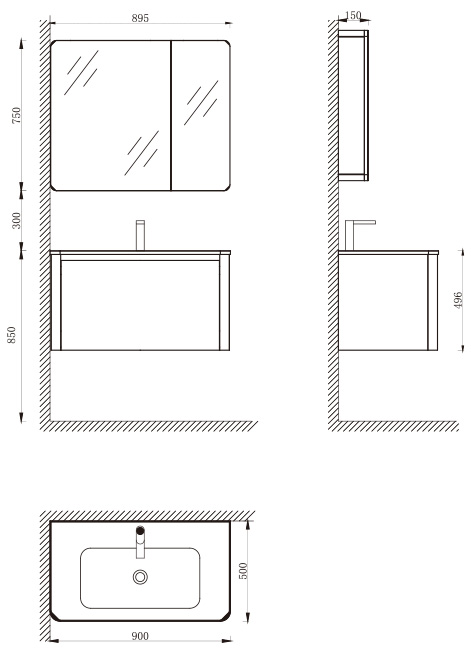 895

750

300

850

150

496

500

900