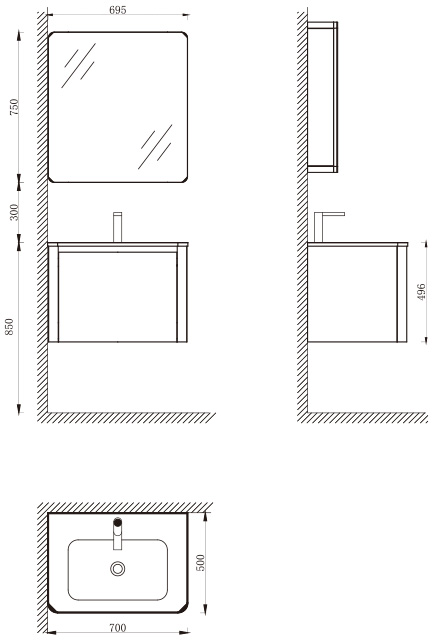 695

750

300

850

496

500

700