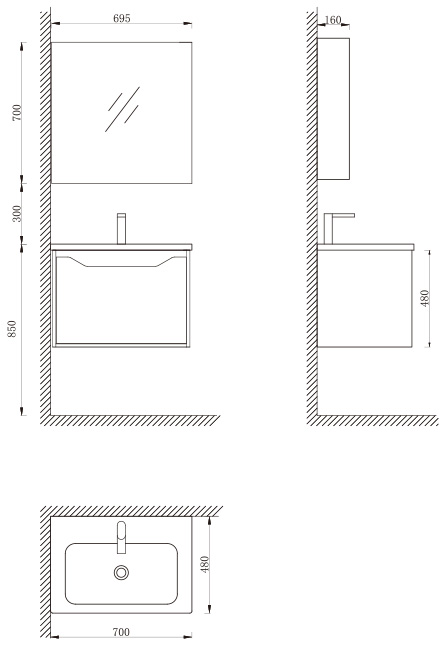 695

700

300

850

160

480

480

700